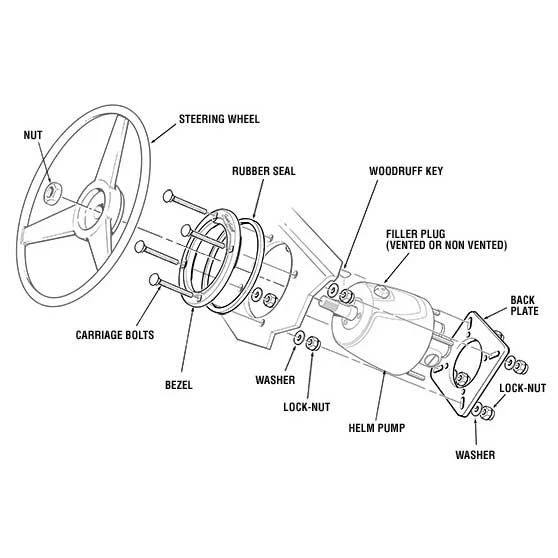 STEERING WHEEL

NUT

RUBBER SEAL

WOODRUFF KEY

FILLER PLUG
(VENTED OR NON VENTED)

BACK
PLATE

CARRIAGE BOLTS

BEZEL

WASHER

LOCK-NUT

HELM PUMP

LOCK-NUT

WASHER