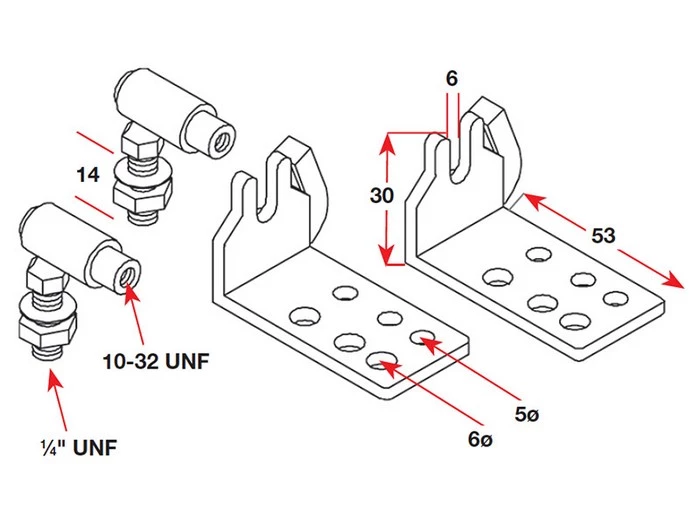 14

10-32 UNF

¼" UNF

6

30

53

5ø

6ø