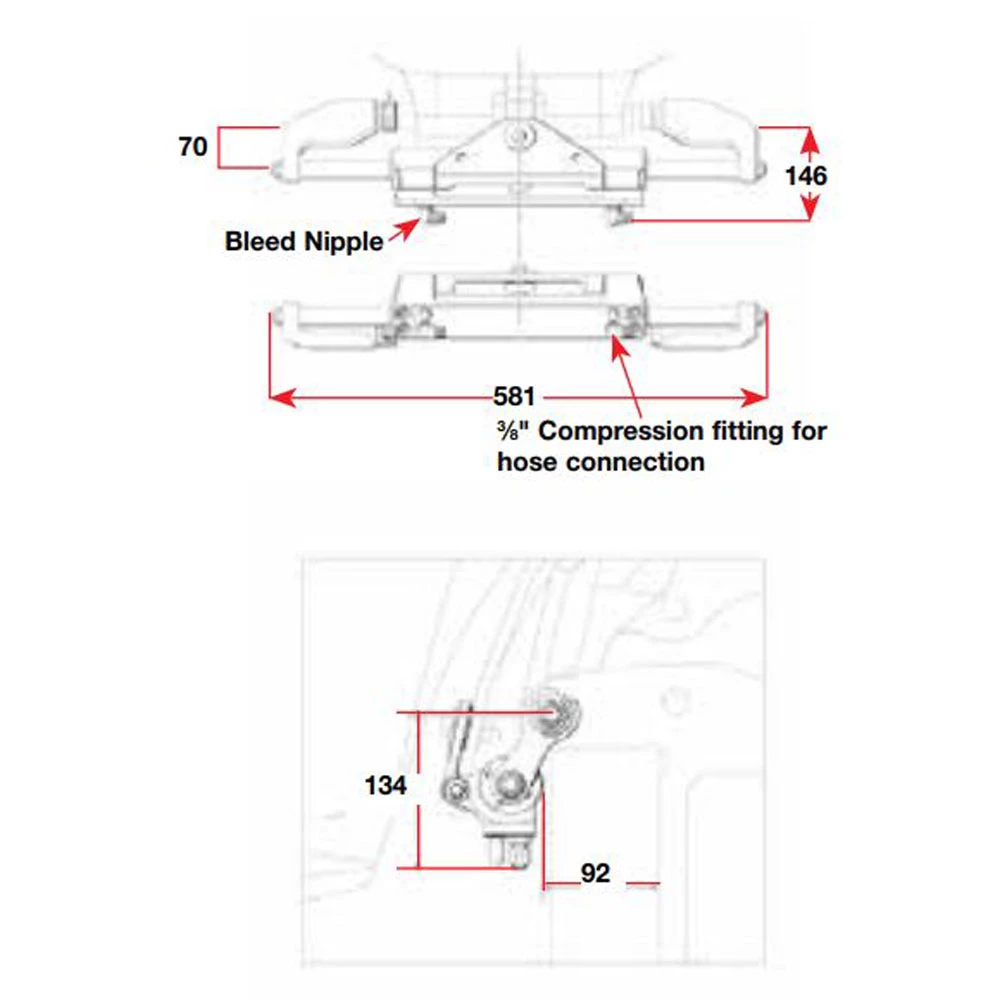 70

146

Bleed Nipple

581

⅜" Compression fitting for hose connection

134

92